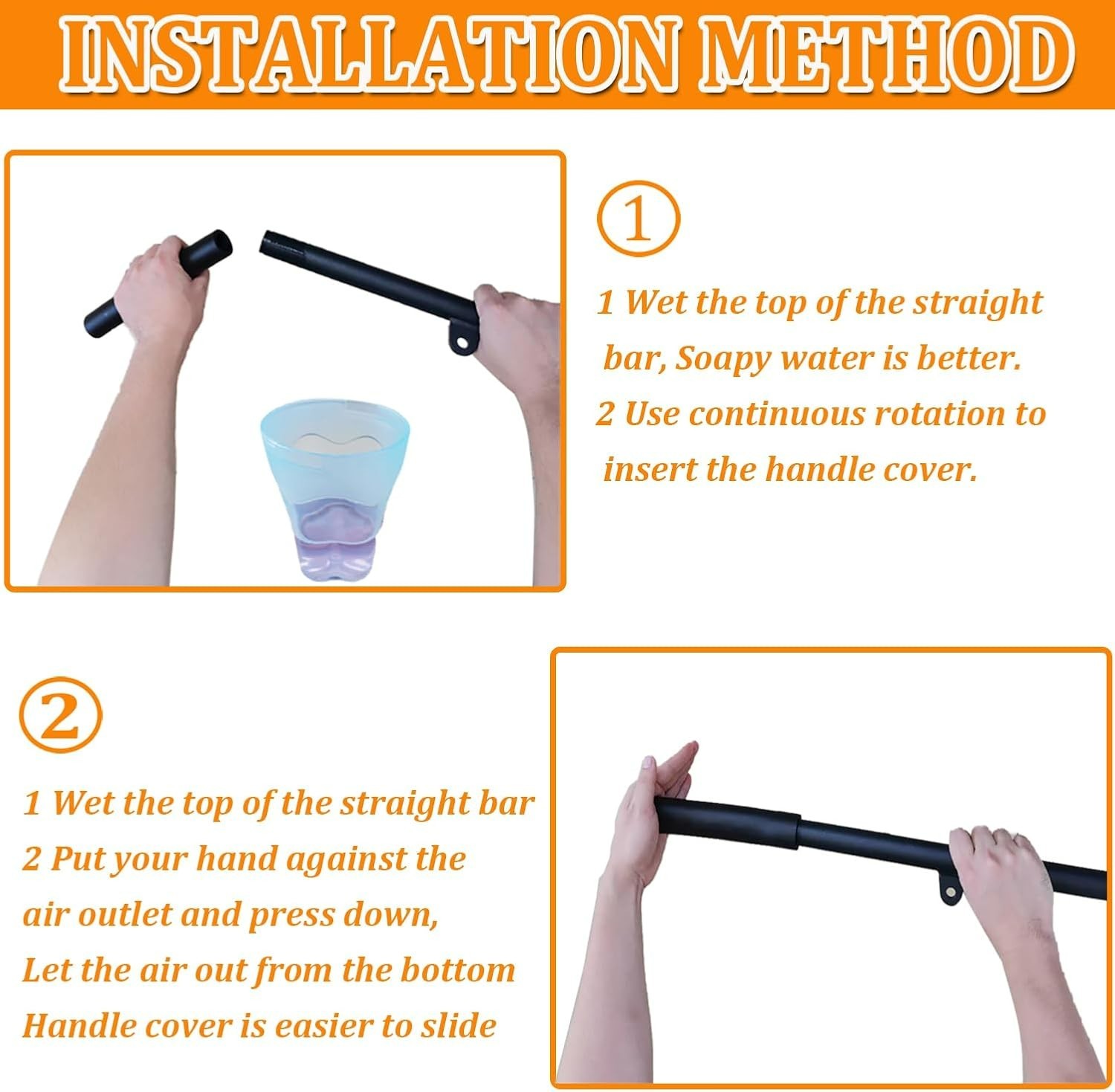 INSTALLATION METHOD

①

1 Wet the top of the straight bar, Soapy water is better.
2 Use continuous rotation to insert the handle cover.

②

1 Wet the top of the straight bar
2 Put your hand against the air outlet and press down,
Let the air out from the bottom
Handle cover is easier to slide